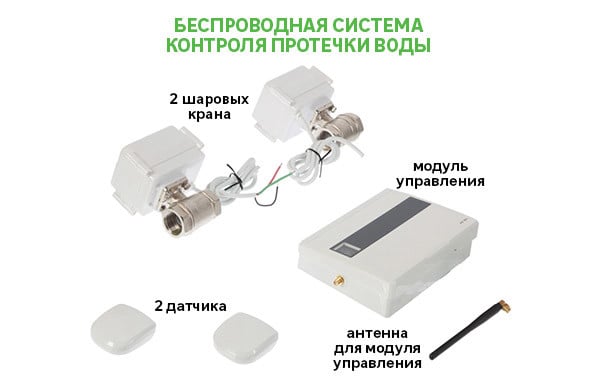 БЕСПРОВОДНАЯ СИСТЕМА КОНТРОЛЯ ПРОТЕЧКИ ВОДЫ

2 шаровых крана

модуль управления

2 датчика

антенна для модуля управления